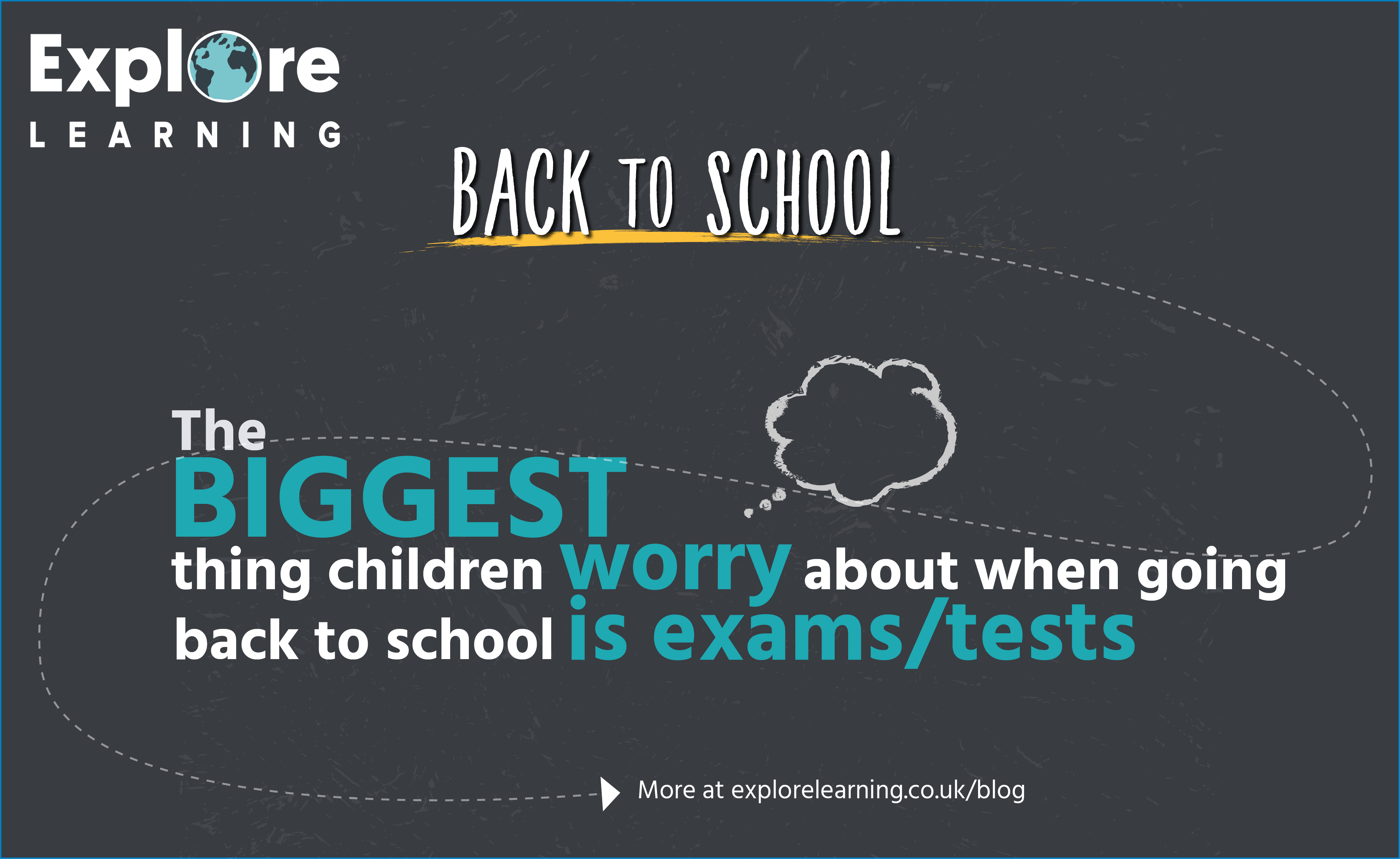 Explore
LEARNING

BACK TO SCHOOL

The BIGGEST thing children worry about when going back to school is exams/tests

More at explorelearning.co.uk/blog